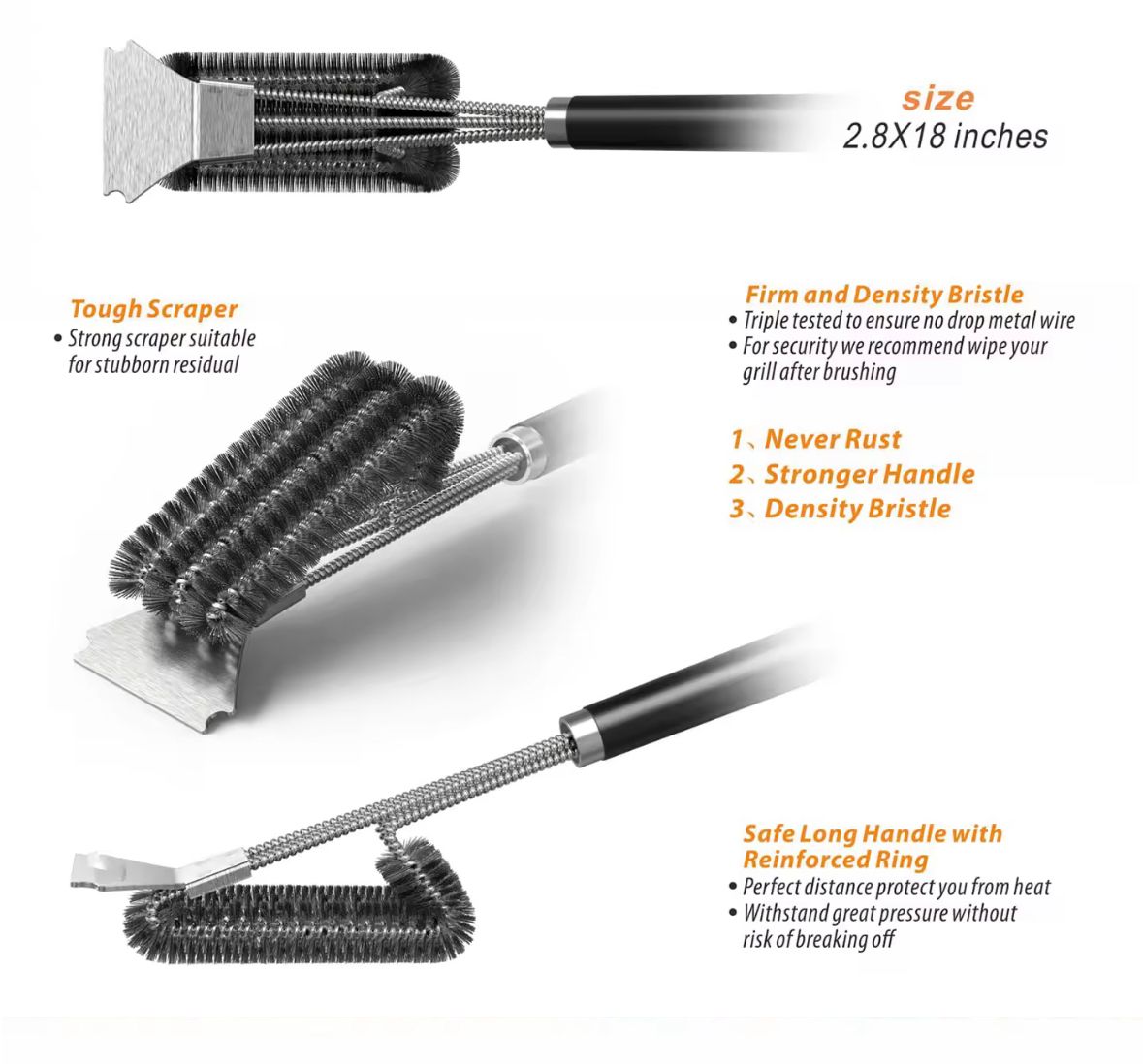 size
2.8X18 inches

Tough Scraper
• Strong scraper suitable for stubborn residual

Firm and Density Bristle
• Triple tested to ensure no drop metal wire
• For security we recommend wipe your grill after brushing

1、Never Rust
2、Stronger Handle
3、Density Bristle

Safe Long Handle with Reinforced Ring
• Perfect distance protect you from heat
• Withstand great pressure without risk of breaking off